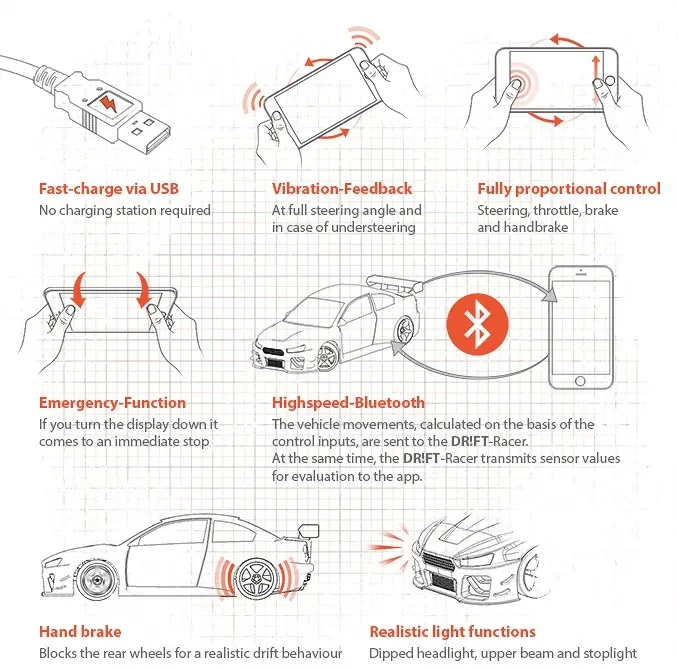 Fast-charge via USB
No charging station required

Vibration-Feedback
At full steering angle and in case of understeering

Fully proportional control
Steering, throttle, brake and handbrake

Emergency-Function
If you turn the display down it comes to an immediate stop

Highspeed-Bluetooth
The vehicle movements, calculated on the basis of the control inputs, are sent to the DR!FT-Racer.
At the same time, the DR!FT-Racer transmits sensor values for evaluation to the app.

Hand brake
Blocks the rear wheels for a realistic drift behaviour

Realistic light functions
Dipped headlight, upper beam and stoplight